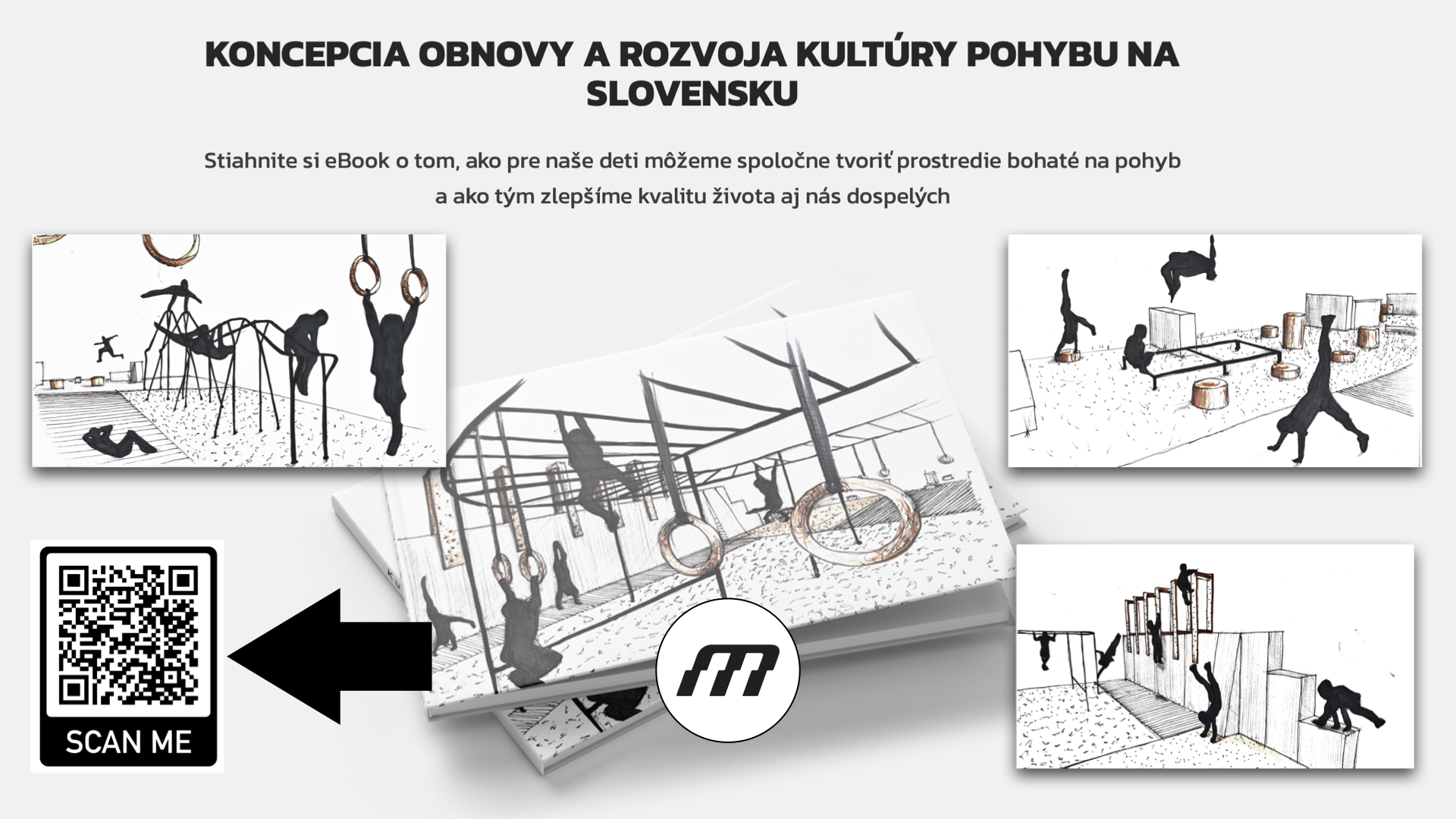 KONCEPCIA OBNOVY A ROZVOJA KULTÚRY POHYBU NA SLOVENSKU

Stiahnite si eBook o tom, ako pre naše deti môžeme spoločne tvoriť prostredie bohaté na pohyb a ako tým zlepšíme kvalitu života aj nás dospelých

SCAN ME