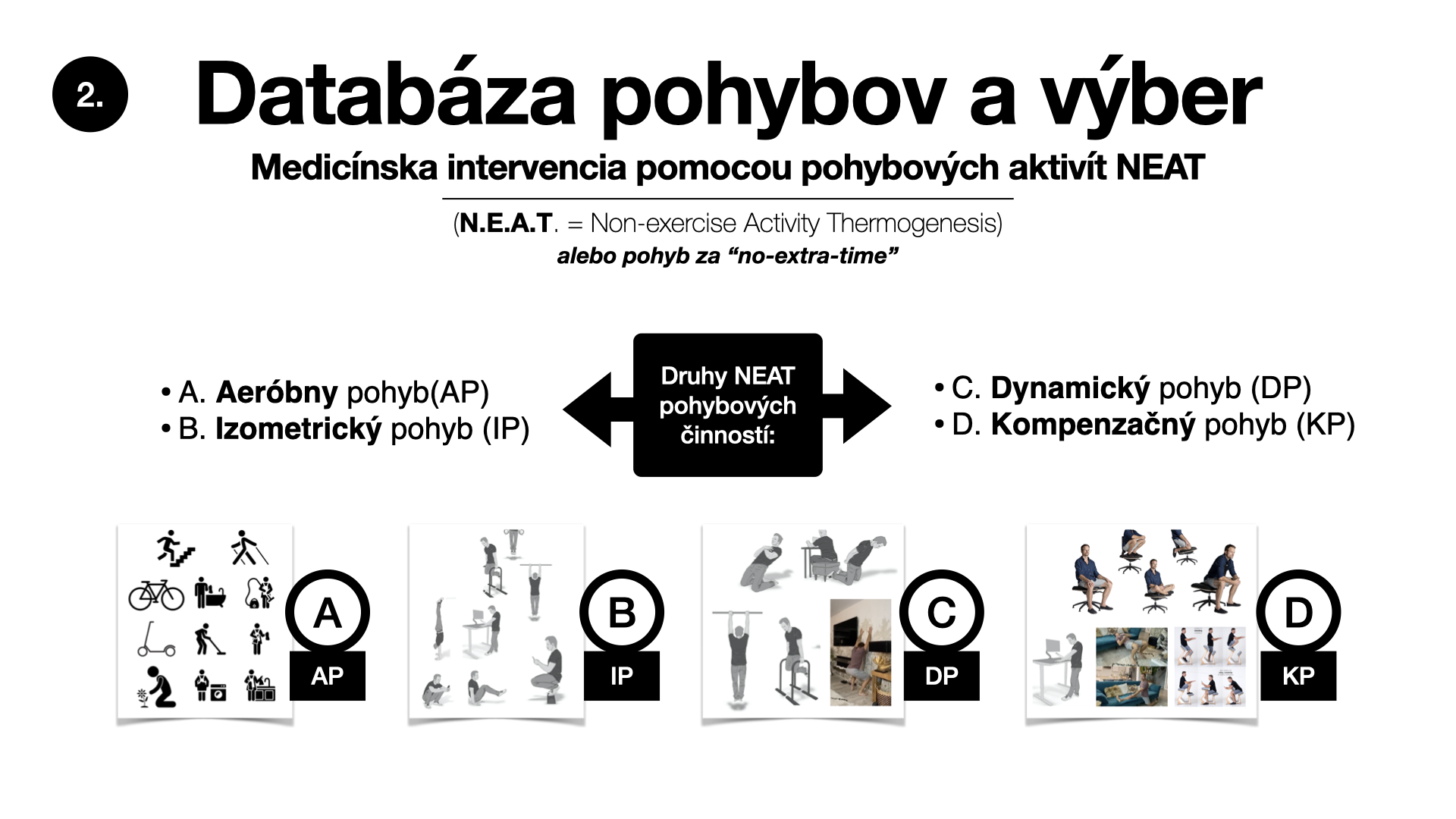 2. Databáza pohybov a výber

Medicínska intervencia pomocou pohybových aktivít NEAT

(N.E.A.T. = Non-exercise Activity Thermogenesis)
alebo pohyb za “no-extra-time”

• A. Aeróbny pohyb(AP)
• B. Izometrický pohyb (IP)

Druhy NEAT pohybových činností:

• C. Dynamický pohyb (DP)
• D. Kompenzačný pohyb (KP)

A
AP

B
IP

C
DP

D
KP